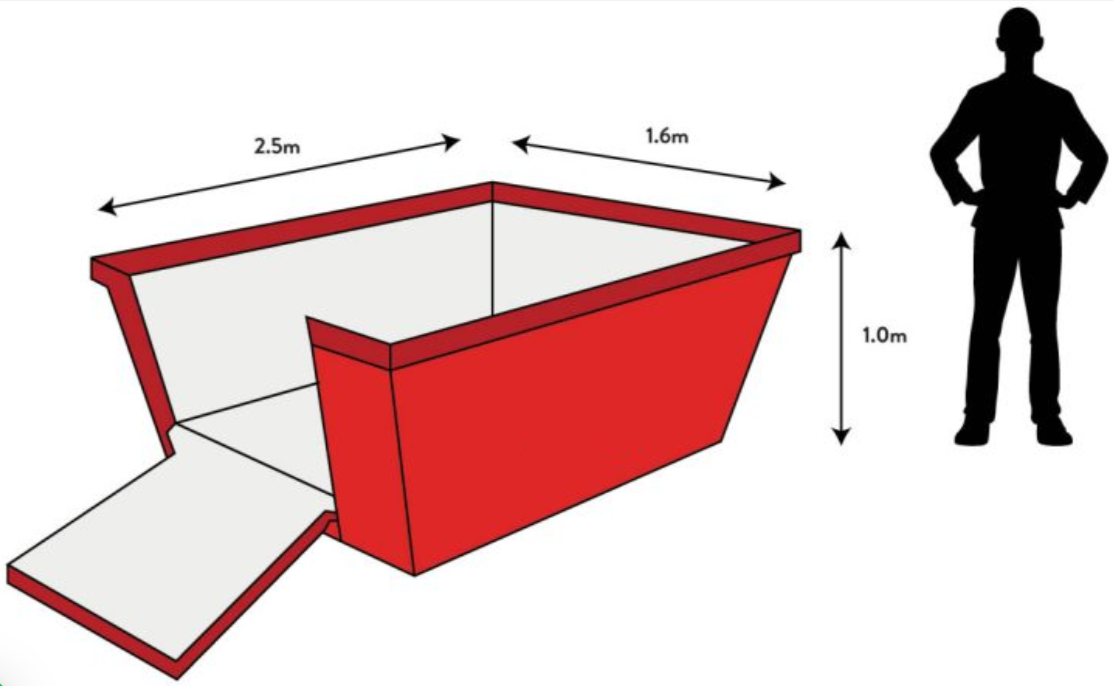 2.5m

1.6m

1.0m